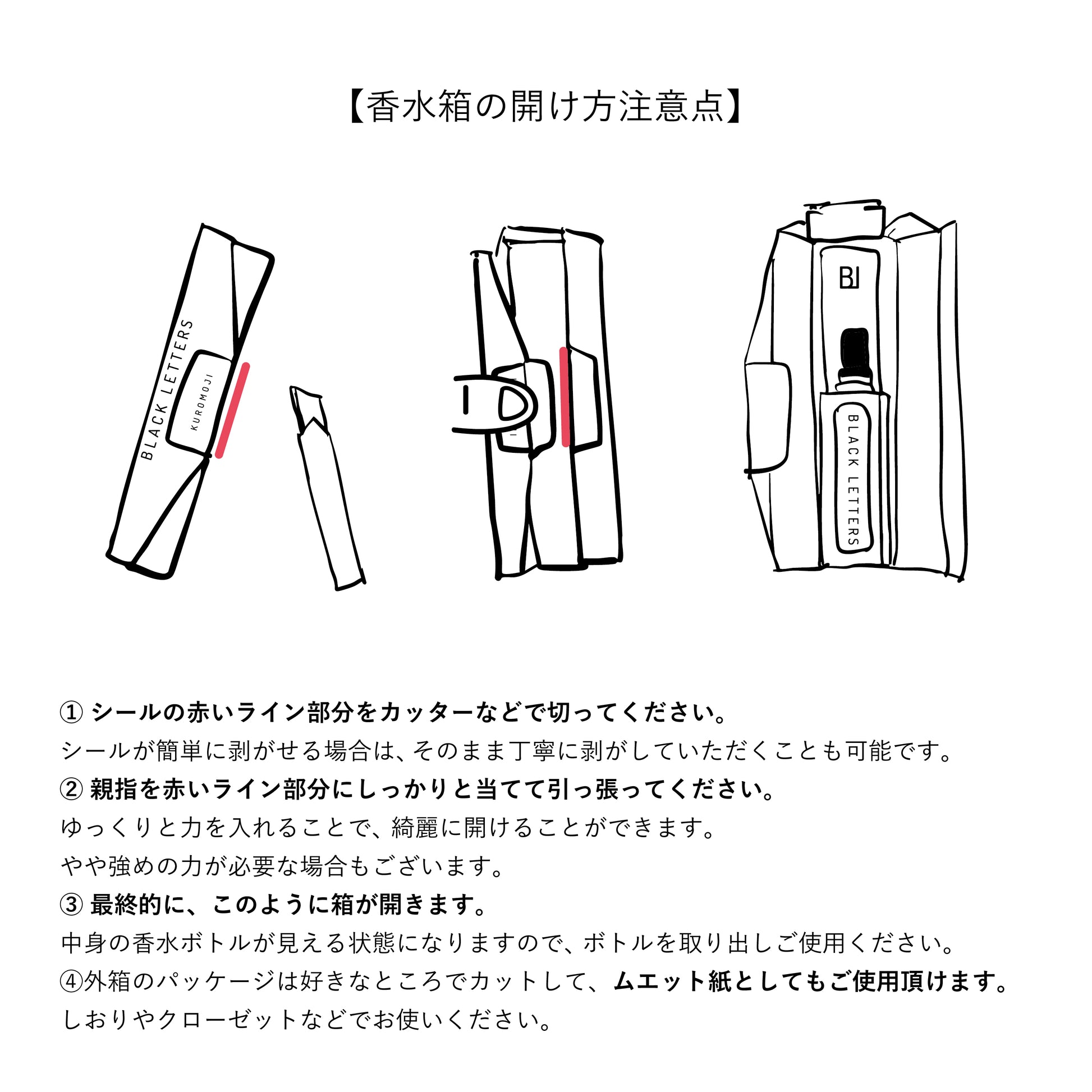 【香水箱の開け方注意点】

BLACK LETTERS
KUROMOJI

BL
BLACK LETTERS

① シールの赤いライン部分をカッターなどで切ってください。
シールが簡単に剥がせる場合は、そのまま丁寧に剥がしていただくことも可能です。
② 親指を赤いライン部分にしっかりと当てて引っ張ってください。
ゆっくりと力を入れることで、綺麗に開けることができます。
やや強めの力が必要な場合もございます。
③ 最終的に、このように箱が開きます。
中身の香水ボトルが見える状態になりますので、ボトルを取り出しご使用ください。
④外箱のパッケージは好きなところでカットして、ムエット紙としてもご使用頂けます。
しおりやクローゼットなどでお使いください。