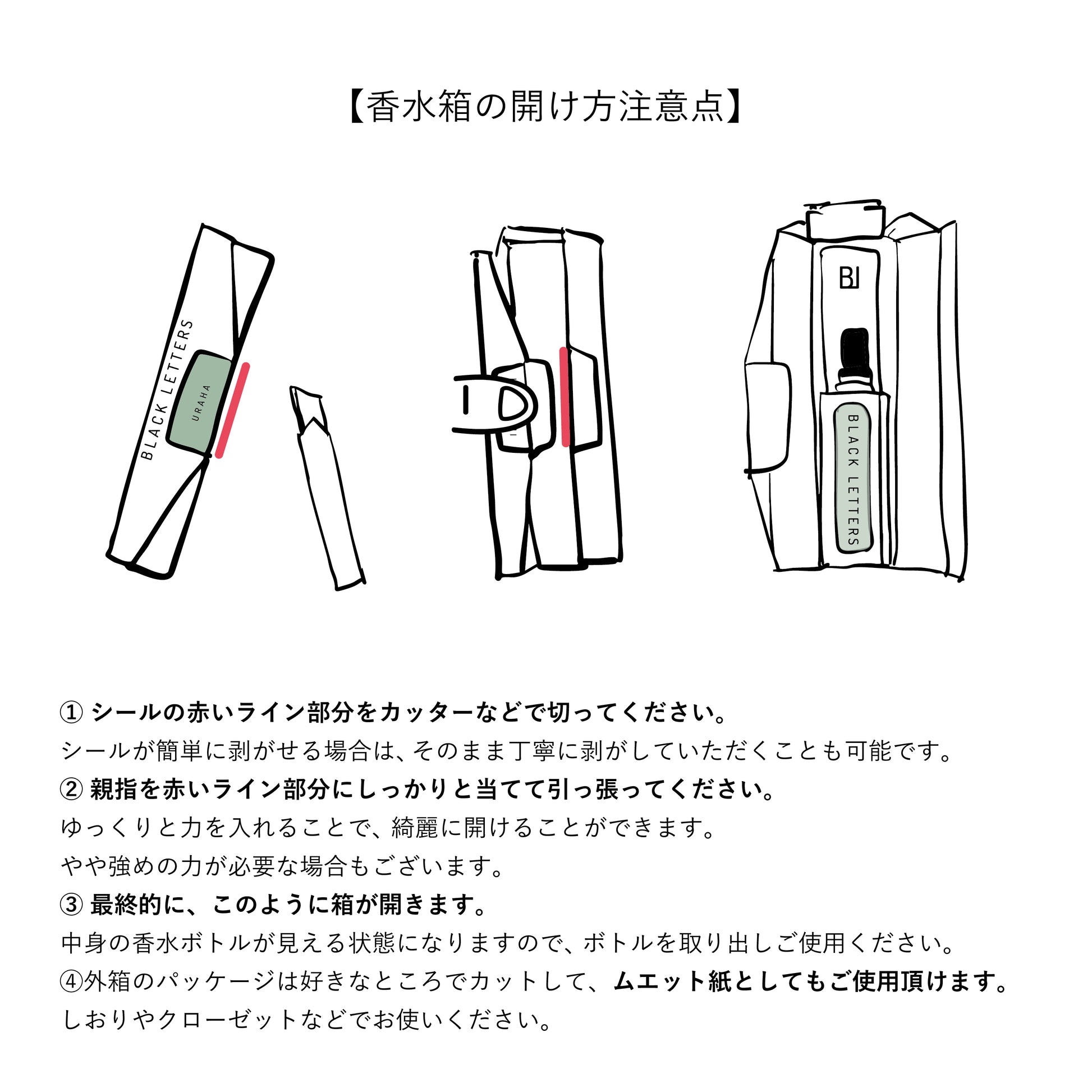 【香水箱の開け方注意点】

BLACK LETTERS

URAHA

BL

BLACK LETTERS

① シールの赤いライン部分をカッターなどで切ってください。
シールが簡単に剥がせる場合は、そのまま丁寧に剥がしていただくことも可能です。
② 親指を赤いライン部分にしっかりと当てて引っ張ってください。
ゆっくりと力を入れることで、綺麗に開けることができます。
やや強めの力が必要な場合もございます。
③ 最終的に、このように箱が開きます。
中身の香水ボトルが見える状態になりますので、ボトルを取り出しご使用ください。
④外箱のパッケージは好きなところでカットして、ムエット紙としてもご使用頂けます。
しおりやクローゼットなどでお使いください。